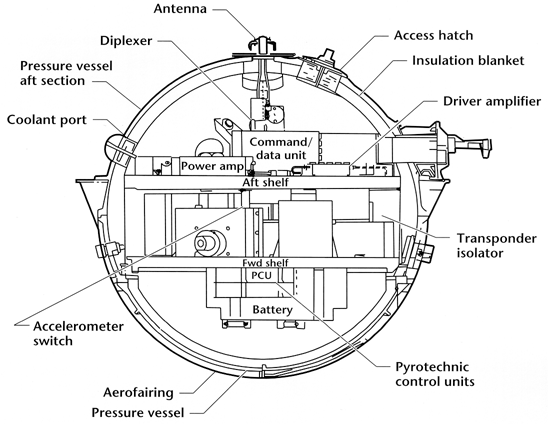 Antenna

Diplexer

Access hatch

Insulation blanket

Pressure vessel aft section

Driver amplifier

Coolant port

Command/ data unit

Power amp

Aft shelf

Transponder isolator

Fwd shelf

PCU

Battery

Accelerometer switch

Pyrotechnic control units

Aerofairing

Pressure vessel