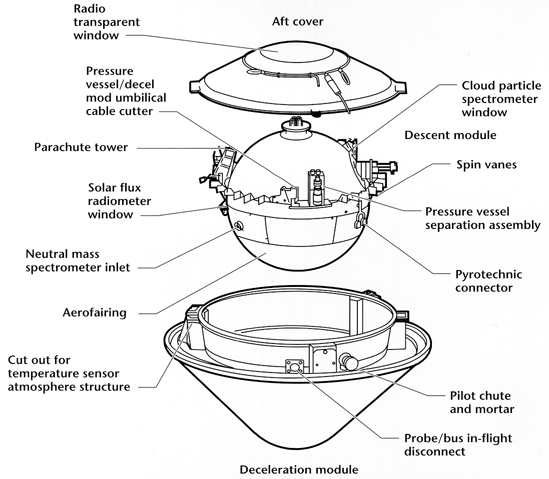 Radio transparent window

Aft cover

Pressure vessel/decel mod umbilical cable cutter

Cloud particle spectrometer window

Descent module

Parachute tower

Spin vanes

Solar flux radiometer window

Pressure vessel separation assembly

Neutral mass spectrometer inlet

Pyrotechnic connector

Aerofairing

Cut out for temperature sensor atmosphere structure

Pilot chute and mortar

Probe/bus in-flight disconnect

Deceleration module